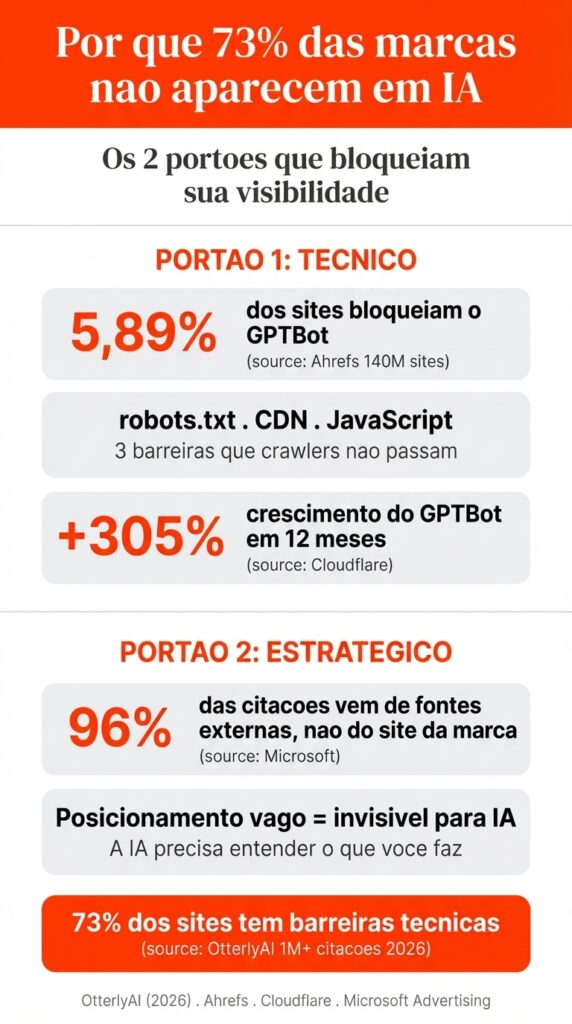 Por que 73% das marcas nao aparecem em IA

Os 2 portoes que bloqueiam sua visibilidade

PORTAO 1: TECNICO

5,89% dos sites bloqueiam o GPTBot
(source: Ahrefs 140M sites)

robots.txt . CDN . JavaScript
3 barreiras que crawlers nao passam

+305% crescimento do GPTBot em 12 meses
(source: Cloudflare)

PORTAO 2: ESTRATEGICO

96% das citacoes vem de fontes externas, nao do site da marca
(source: Microsoft)

Posicionamento vago = invisivel para IA
A IA precisa entender o que voce faz

73% dos sites tem barreiras tecnicas
(source: OtterlyAI 1M+ citacoes 2026)

OtterlyAI (2026) . Ahrefs . Cloudflare . Microsoft Advertising