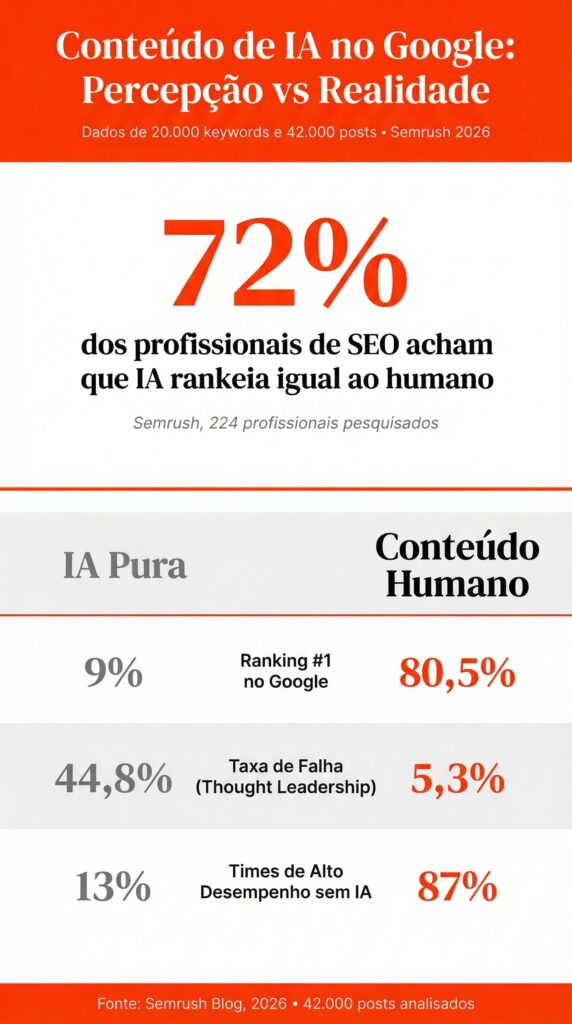 Conteúdo de IA no Google: Percepção vs Realidade

Dados de 20.000 keywords e 42.000 posts • Semrush 2026

72%

dos profissionais de SEO acham que IA rankeia igual ao humano

Semrush, 224 profissionais pesquisados

| IA Pura | | Conteúdo Humano |
|---|---|---|
| 9% | Ranking #1 no Google | 80,5% |
| 44,8% | Taxa de Falha (Thought Leadership) | 5,3% |
| 13% | Times de Alto Desempenho sem IA | 87% |

Fonte: Semrush Blog, 2026 • 42.000 posts analisados