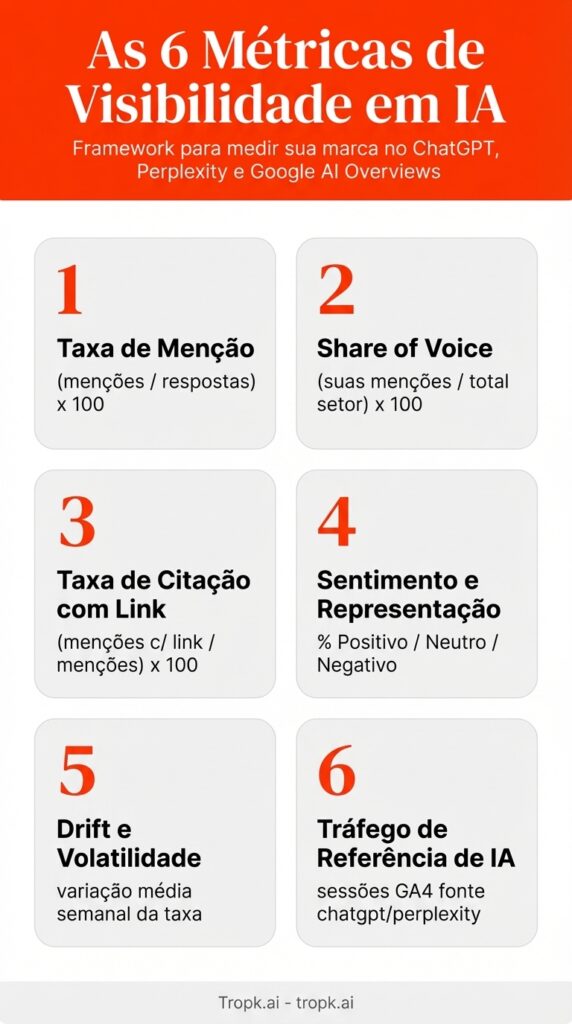 As 6 Métricas de Visibilidade em IA

Framework para medir sua marca no ChatGPT, Perplexity e Google AI Overviews

1

Taxa de Menção

(menções / respostas) x 100

2

Share of Voice

(suas menções / total setor) x 100

3

Taxa de Citação com Link

(menções c/ link / menções) x 100

4

Sentimento e Representação

% Positivo / Neutro / Negativo

5

Drift e Volatilidade

variação média semanal da taxa

6

Tráfego de Referência de IA

sessões GA4 fonte chatgpt/perplexity

Tropk.ai - tropk.ai