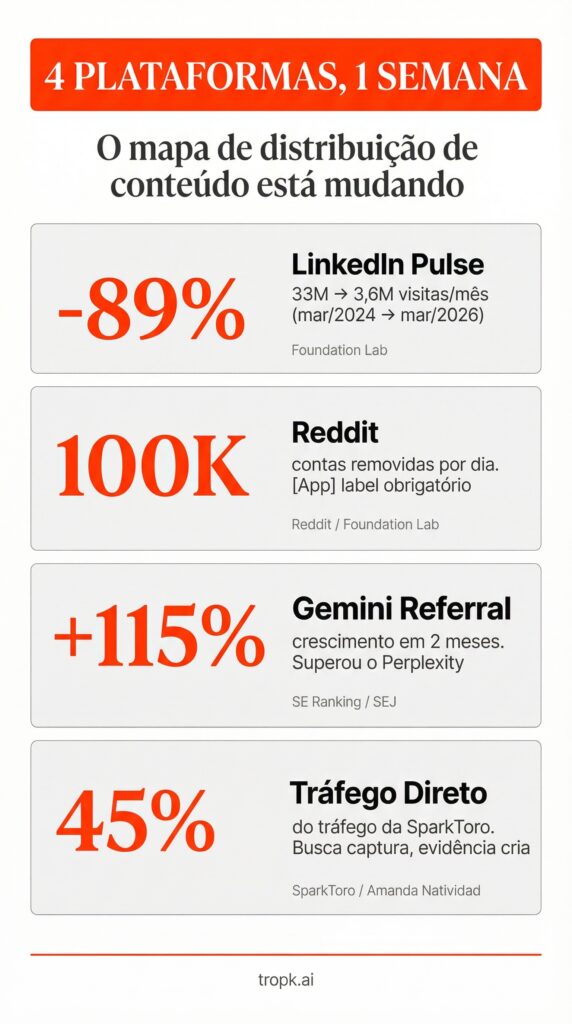 4 PLATAFORMAS, 1 SEMANA

O mapa de distribuição de conteúdo está mudando

-89%

LinkedIn Pulse
33M → 3,6M visitas/mês (mar/2024 → mar/2026)

Foundation Lab

100K

Reddit
contas removidas por dia. [App] label obrigatório

Reddit / Foundation Lab

+115%

Gemini Referral
crescimento em 2 meses. Superou o Perplexity

SE Ranking / SEJ

45%

Tráfego Direto
do tráfego da SparkToro. Busca captura, evidência cria

SparkToro / Amanda Natividad

tropk.ai